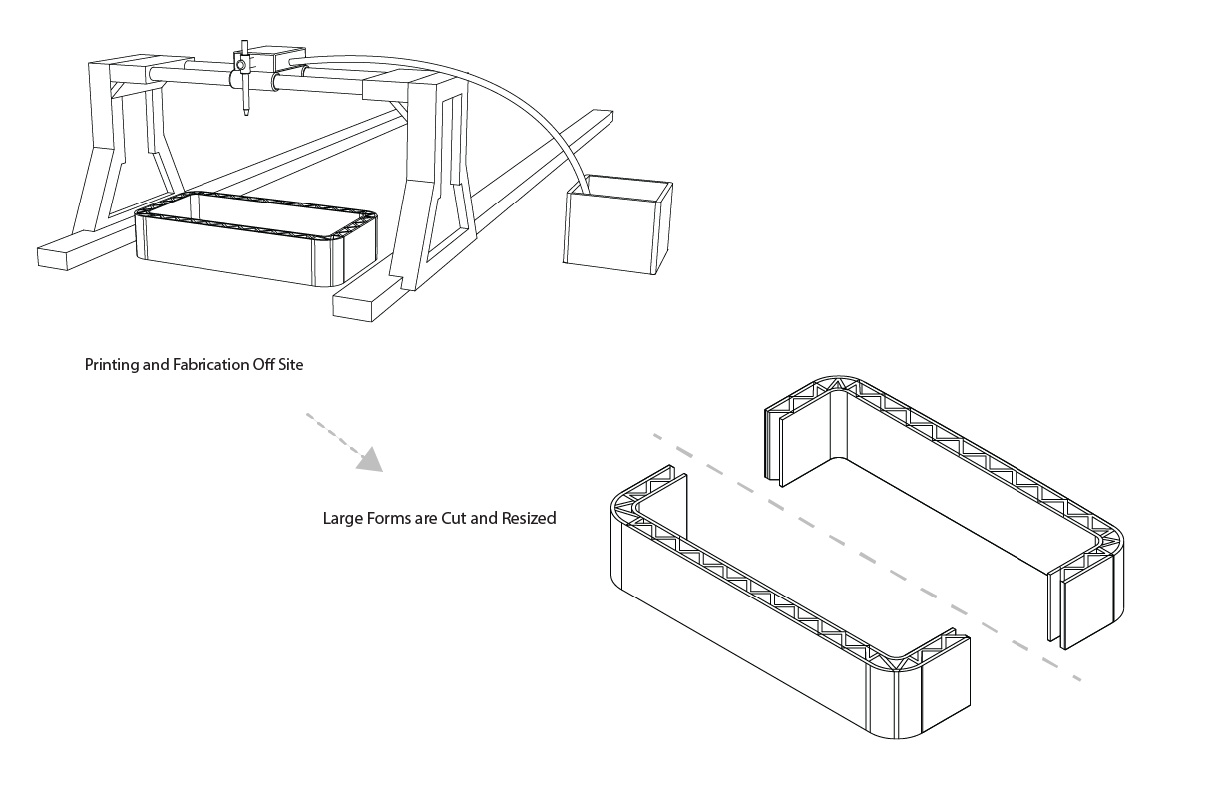 Printing and Fabrication Off Site

Large Forms are Cut and Resized